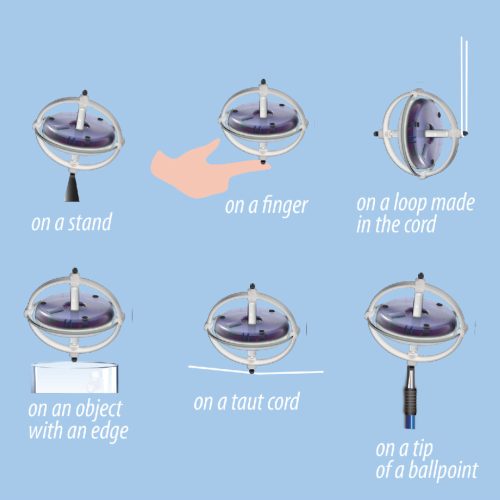 on a stand

on a finger

on a loop made in the cord

on an object with an edge

on a taut cord

on a tip of a ballpoint