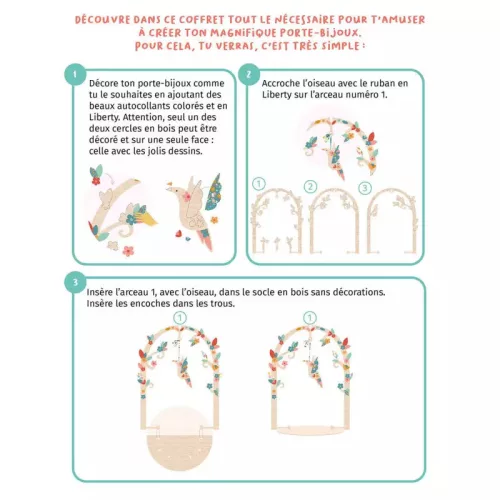 DÉCOUVRE DANS CE COFFRET TOUT LE NÉCESSAIRE POUR T'AMUSER À CRÉER TON MAGNIFIQUE PORTE-BIJOUX. POUR CELA, TU VERRAS, C'EST TRÈS SIMPLE :

1

Décore ton porte-bijoux comme tu le souhaites en ajoutant des beaux autocollants colorés et en Liberty. Attention, seul un des deux cercles en bois peut être décoré et sur une seule face : celle avec les jolis dessins.

2

Accroche l'oiseau avec le ruban en Liberty sur l'arceau numéro 1.

1 2 3

3

Insère l'arceau 1, avec l'oiseau, dans le socle en bois sans décorations. Insère les encoches dans les trous.

1 1